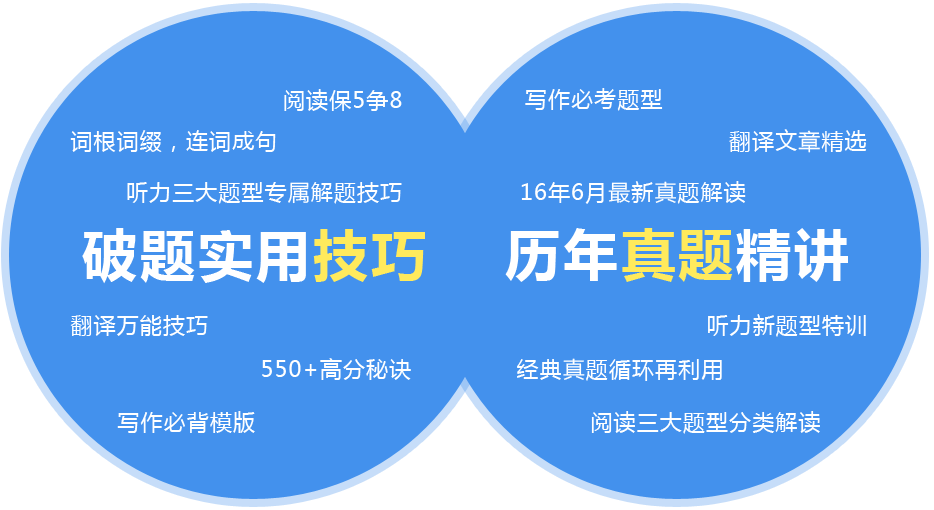 阅读保5争8

词根词缀，连词成句

听力三大题型专属解题技巧

破题实用技巧

翻译万能技巧

550+高分秘诀

写作必背模版

写作必考题型

翻译文章精选

16年6月最新真题解读

历年真题精讲

听力新题型特训

经典真题循环再利用

阅读三大题型分类解读